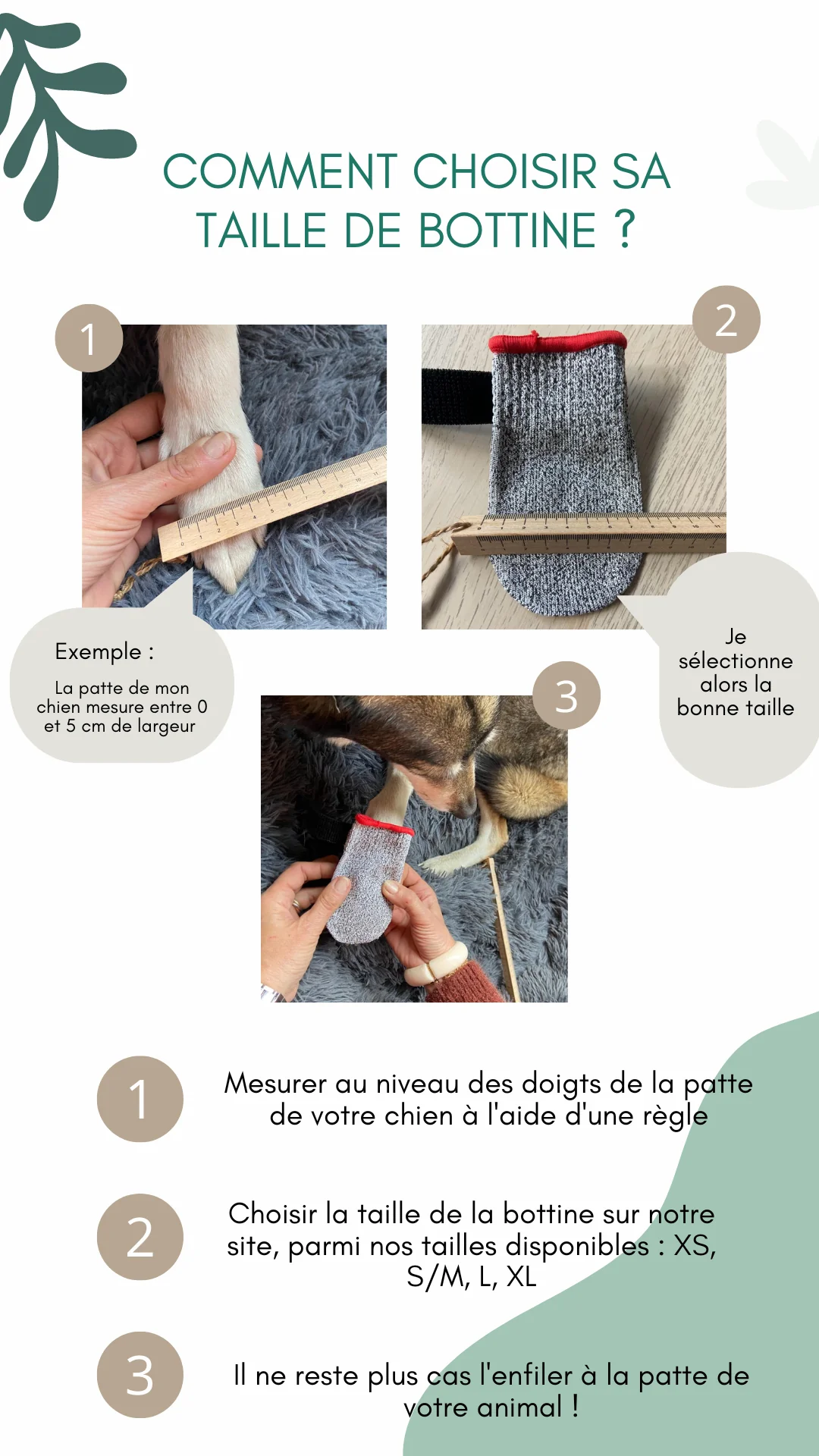 COMMENT CHOISIR SA TAILLE DE BOTTINE ?

1

2

Exemple :

La patte de mon chien mesure entre 0 et 5 cm de largeur

Je sélectionne alors la bonne taille

3

1

Mesurer au niveau des doigts de la patte de votre chien à l'aide d'une règle

2

Choisir la taille de la bottine sur notre site, parmi nos tailles disponibles : XS, S/M, L, XL

3

Il ne reste plus cas l'enfiler à la patte de votre animal !